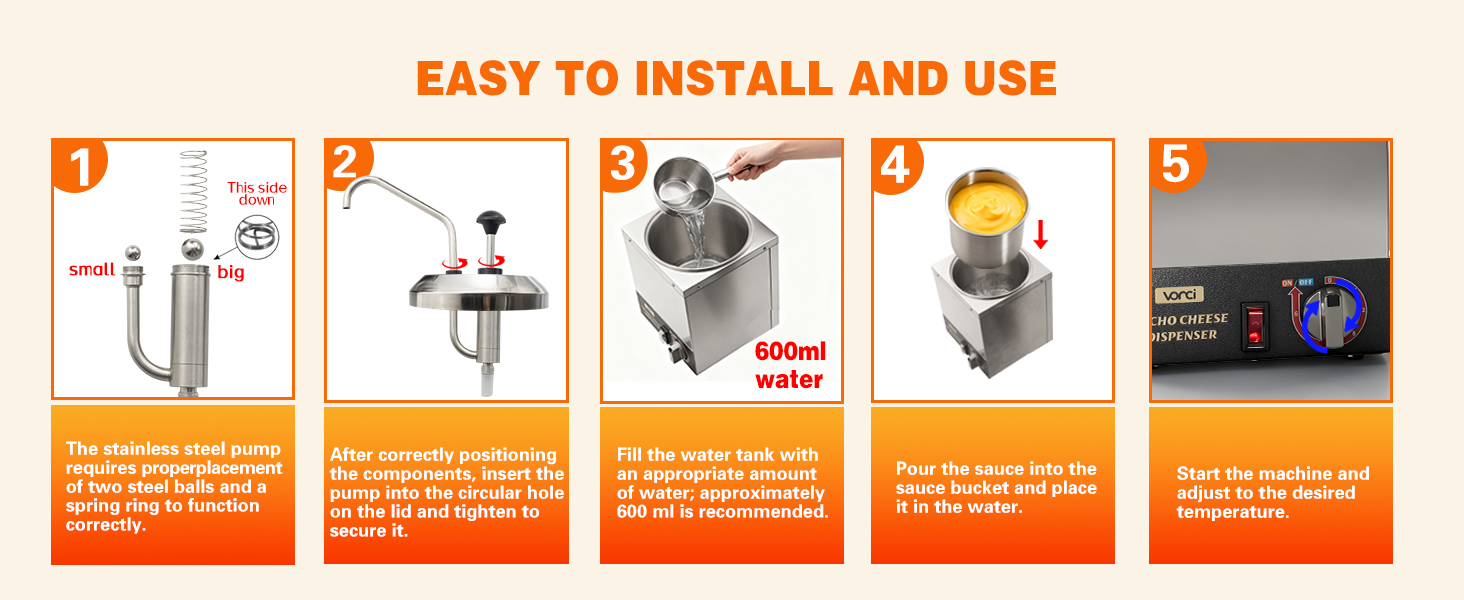 EASY TO INSTALL AND USE

1

This side down

small

big

The stainless steel pump requires properplacement of two steel balls and a spring ring to function correctly.

2

After correctly positioning the components, insert the pump into the circular hole on the lid and tighten to secure it.

3

600ml water

Fill the water tank with an appropriate amount of water; approximately 600 ml is recommended.

4

Pour the sauce into the sauce bucket and place it in the water.

5

vorci

CHO CHEESE DISPENSER

ON OFF

Start the machine and adjust to the desired temperature.